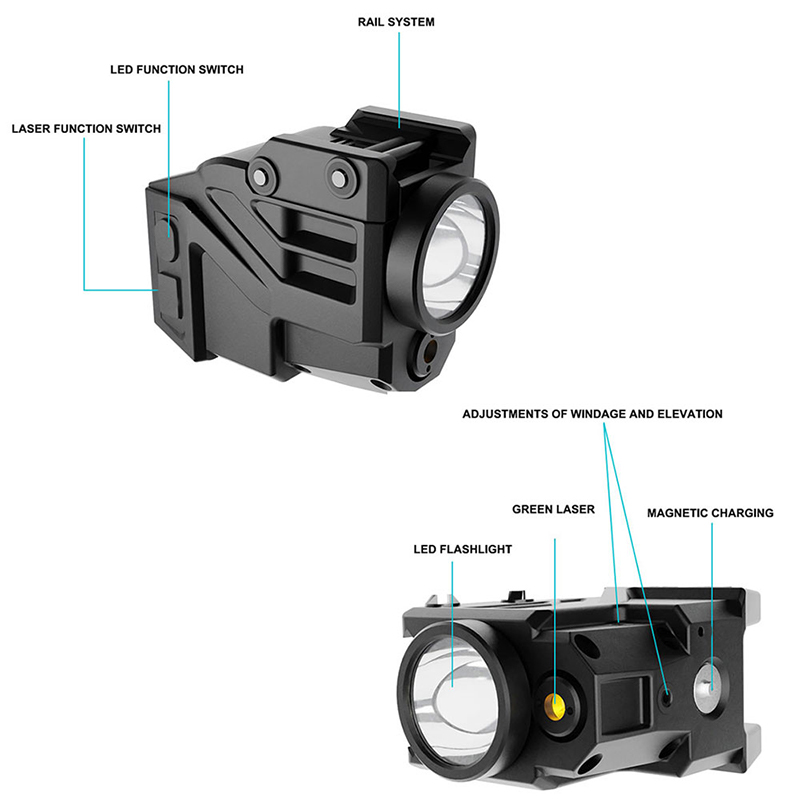 RAIL SYSTEM

LED FUNCTION SWITCH

LASER FUNCTION SWITCH

ADJUSTMENTS OF WINDAGE AND ELEVATION

GREEN LASER

MAGNETIC CHARGING

LED FLASHLIGHT