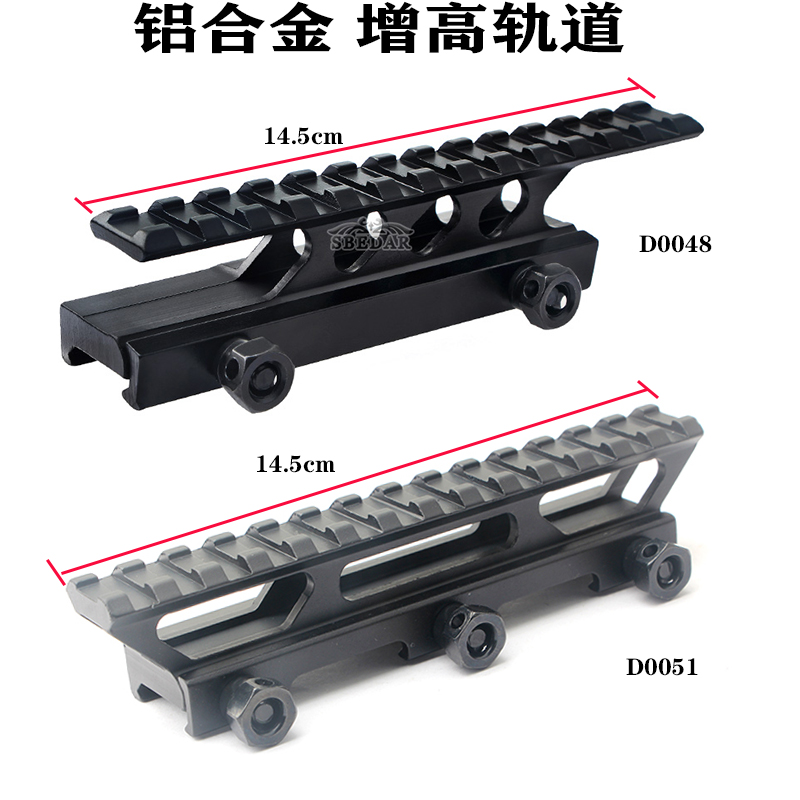 铝合金 增高轨道

14.5cm

SBEDAR

D0048

14.5cm

D0051